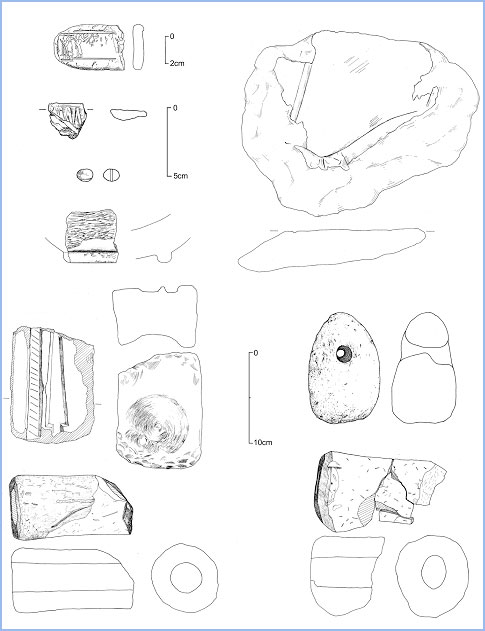 0
2cm

0
5cm

0
10cm